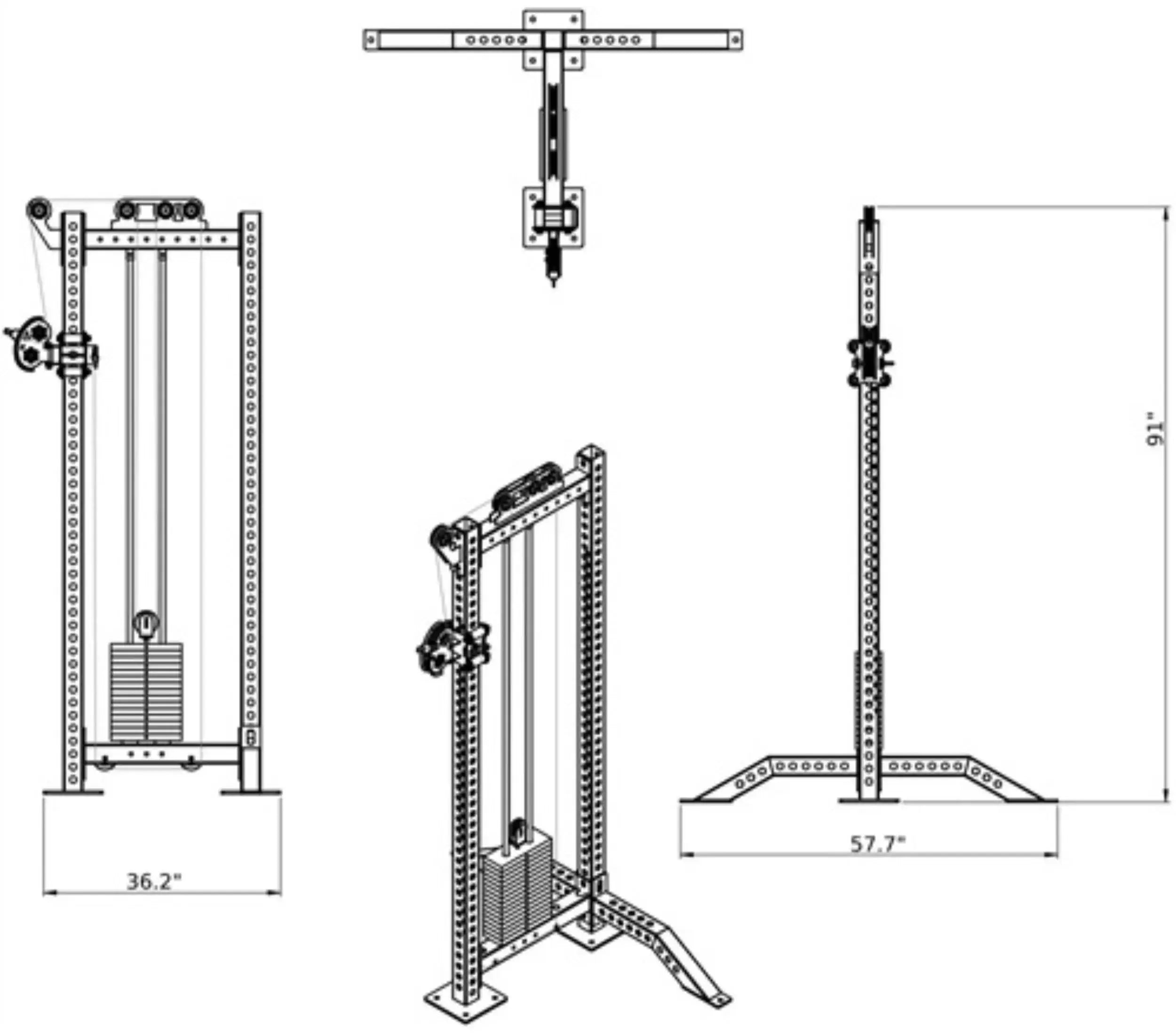 36.2"

91"

57.7"