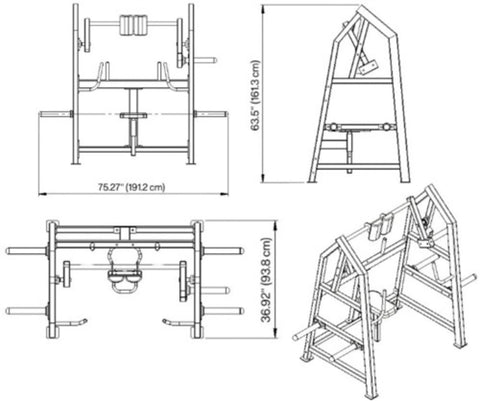 63.5" (161.3 cm)

75.27" (191.2 cm)

36.92" (93.8 cm)