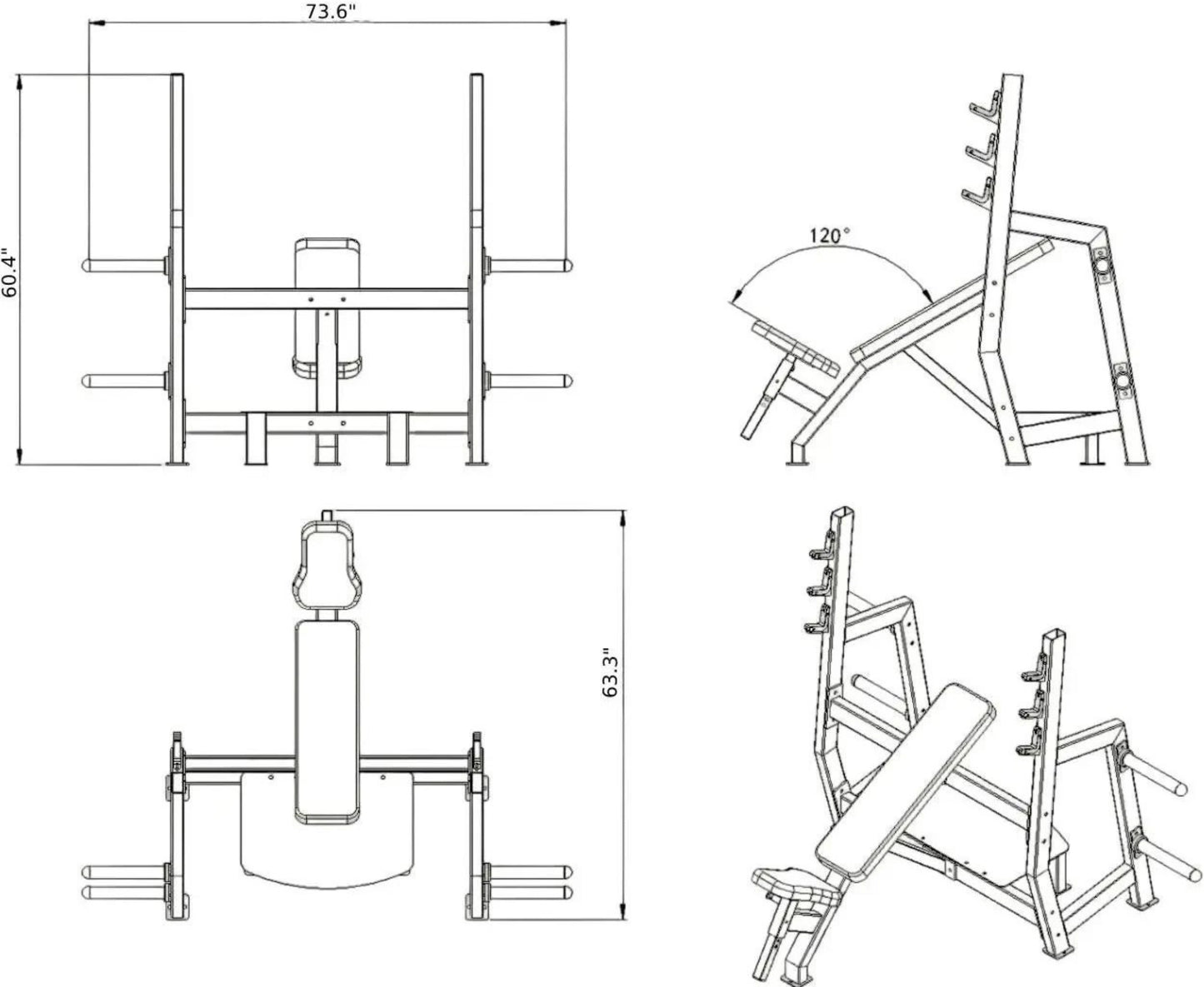 73.6"

60.4"

120°

63.3"