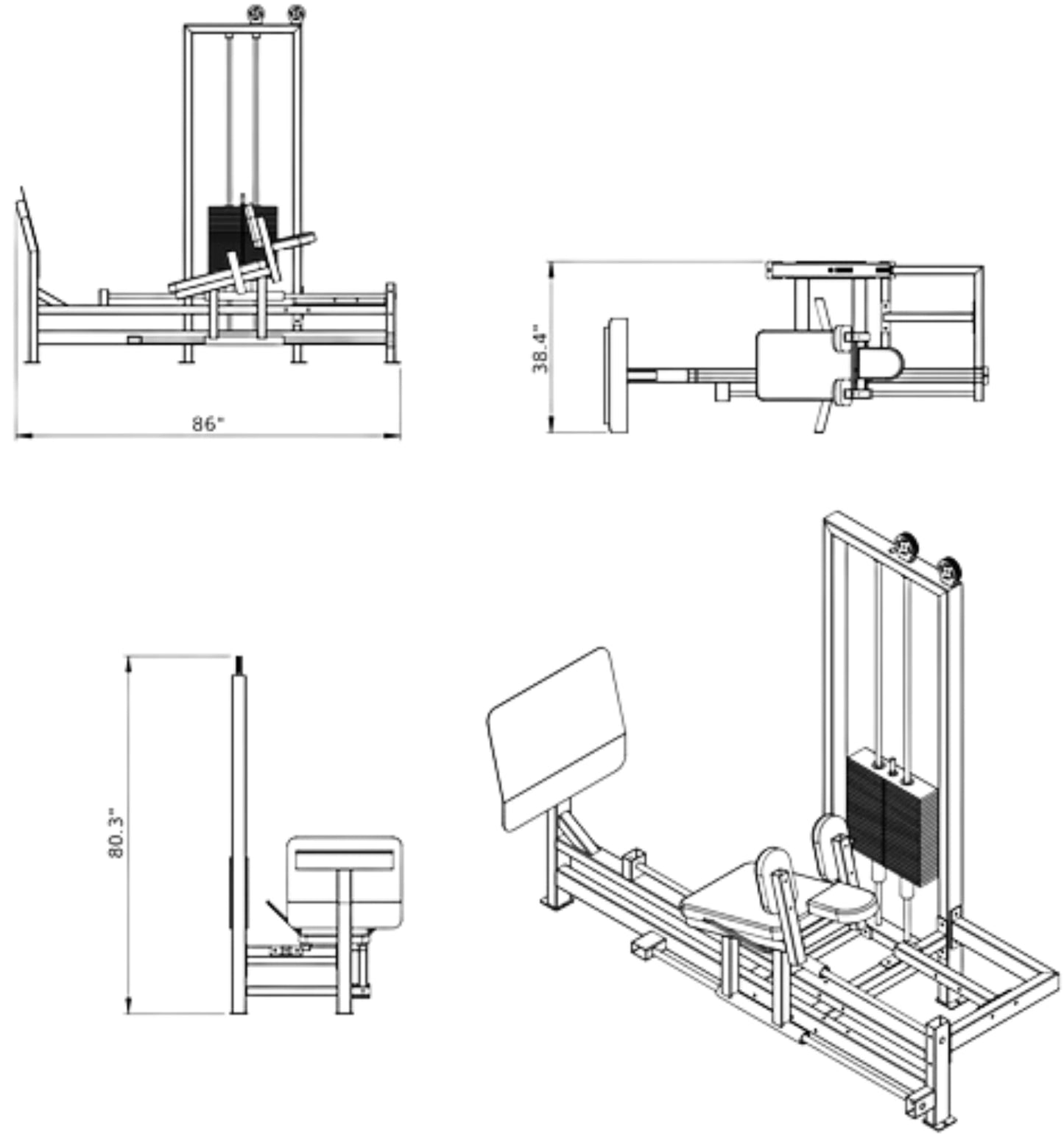 86"

38.4"

80.3"