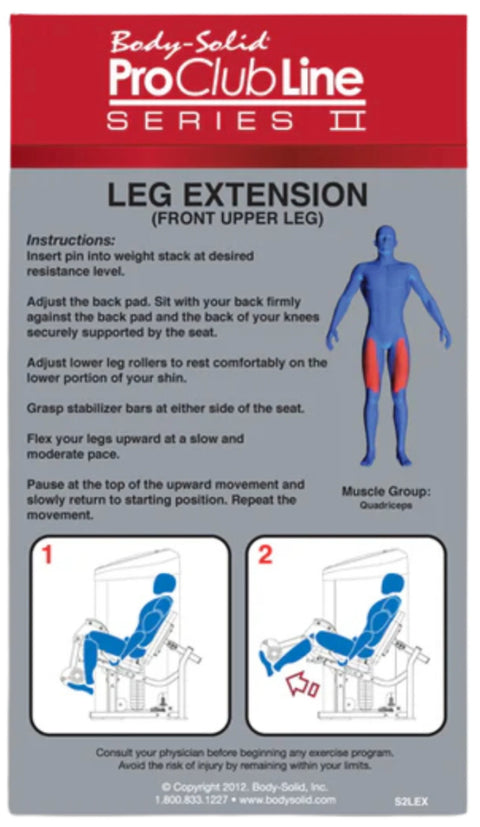 Body-Solid
ProClubLine
SERIES II

LEG EXTENSION
(FRONT UPPER LEG)

Instructions:
Insert pin into weight stack at desired resistance level.

Adjust the back pad. Sit with your back firmly against the back pad and the back of your knees securely supported by the seat.

Adjust lower leg rollers to rest comfortably on the lower portion of your shin.

Grasp stabilizer bars at either side of the seat.

Flex your legs upward at a slow and moderate pace.

Pause at the top of the upward movement and slowly return to starting position. Repeat the movement.

Muscle Group:
Quadriceps

1

2

Consult your physician before beginning any exercise program.
Avoid the risk of injury by remaining within your limits.

© Copyright 2012. Body-Solid, Inc.
1.800.833.1227 • www.bodysolid.com

S2LEX