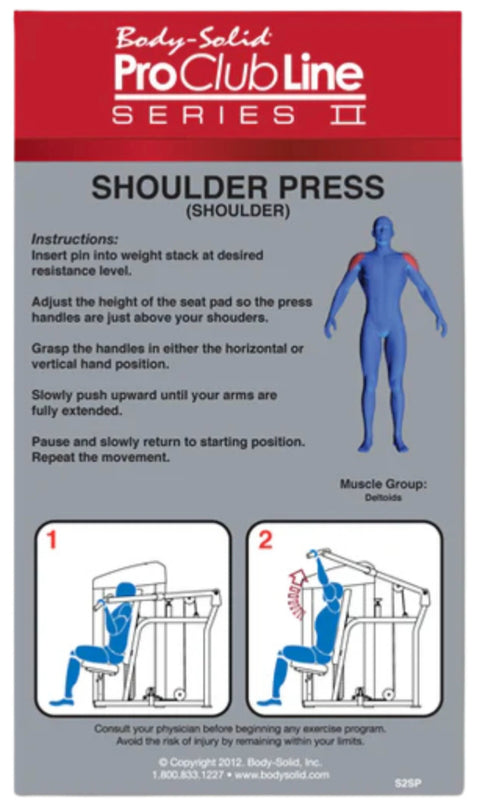 Body-Solid
ProClubLine
SERIES II

SHOULDER PRESS
(SHOULDER)

Instructions:
Insert pin into weight stack at desired resistance level.

Adjust the height of the seat pad so the press handles are just above your shouders.

Grasp the handles in either the horizontal or vertical hand position.

Slowly push upward until your arms are fully extended.

Pause and slowly return to starting position. Repeat the movement.

Muscle Group:
Deltoids

1

2

Consult your physician before beginning any exercise program.
Avoid the risk of injury by remaining within your limits.

© Copyright 2012. Body-Solid, Inc.
1.800.833.1227 • www.bodysolid.com

S2SP