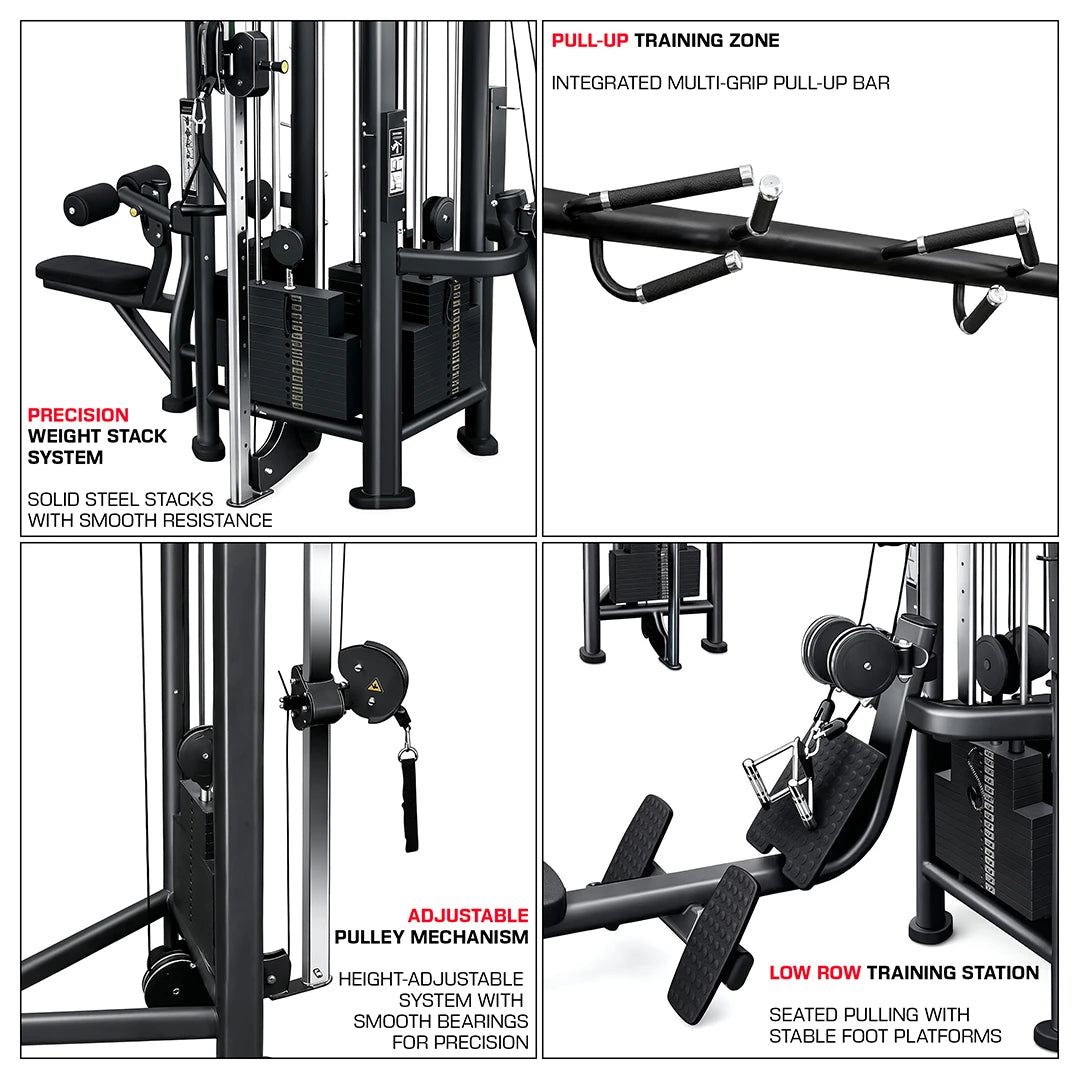 PRECISION
WEIGHT STACK SYSTEM

SOLID STEEL STACKS WITH SMOOTH RESISTANCE

PULL-UP TRAINING ZONE

INTEGRATED MULTI-GRIP PULL-UP BAR

ADJUSTABLE
PULLEY MECHANISM

HEIGHT-ADJUSTABLE SYSTEM WITH SMOOTH BEARINGS FOR PRECISION

LOW ROW TRAINING STATION

SEATED PULLING WITH STABLE FOOT PLATFORMS