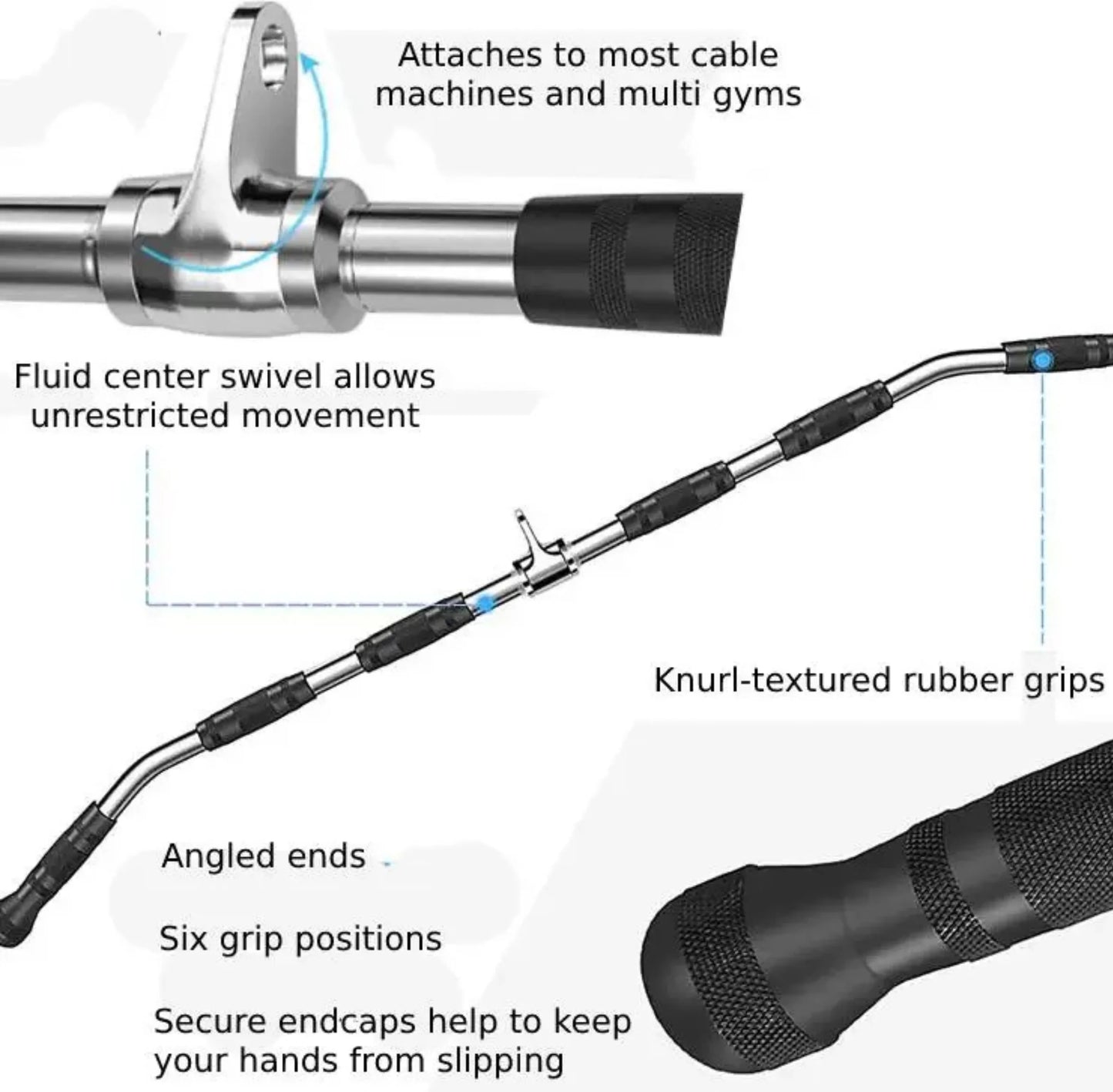 Attaches to most cable machines and multi gyms

Fluid center swivel allows unrestricted movement

Knurl-textured rubber grips

Angled ends

Six grip positions

Secure endcaps help to keep your hands from slipping